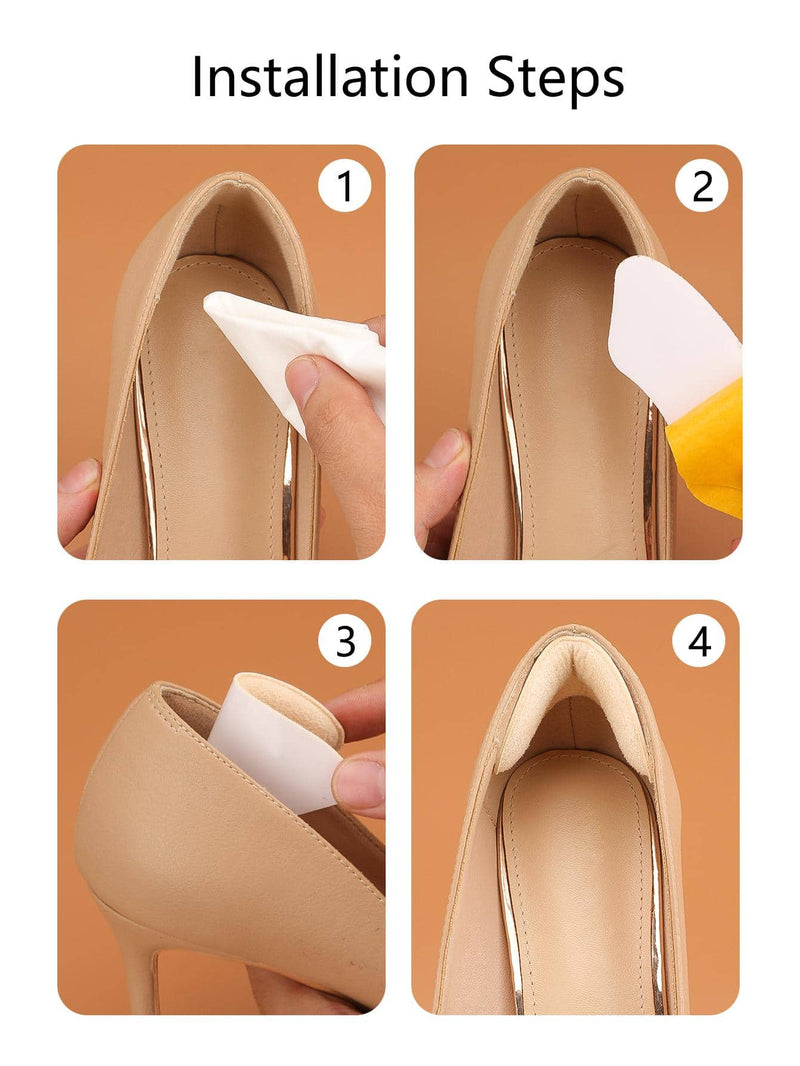 Installation Steps

1

2

3

4